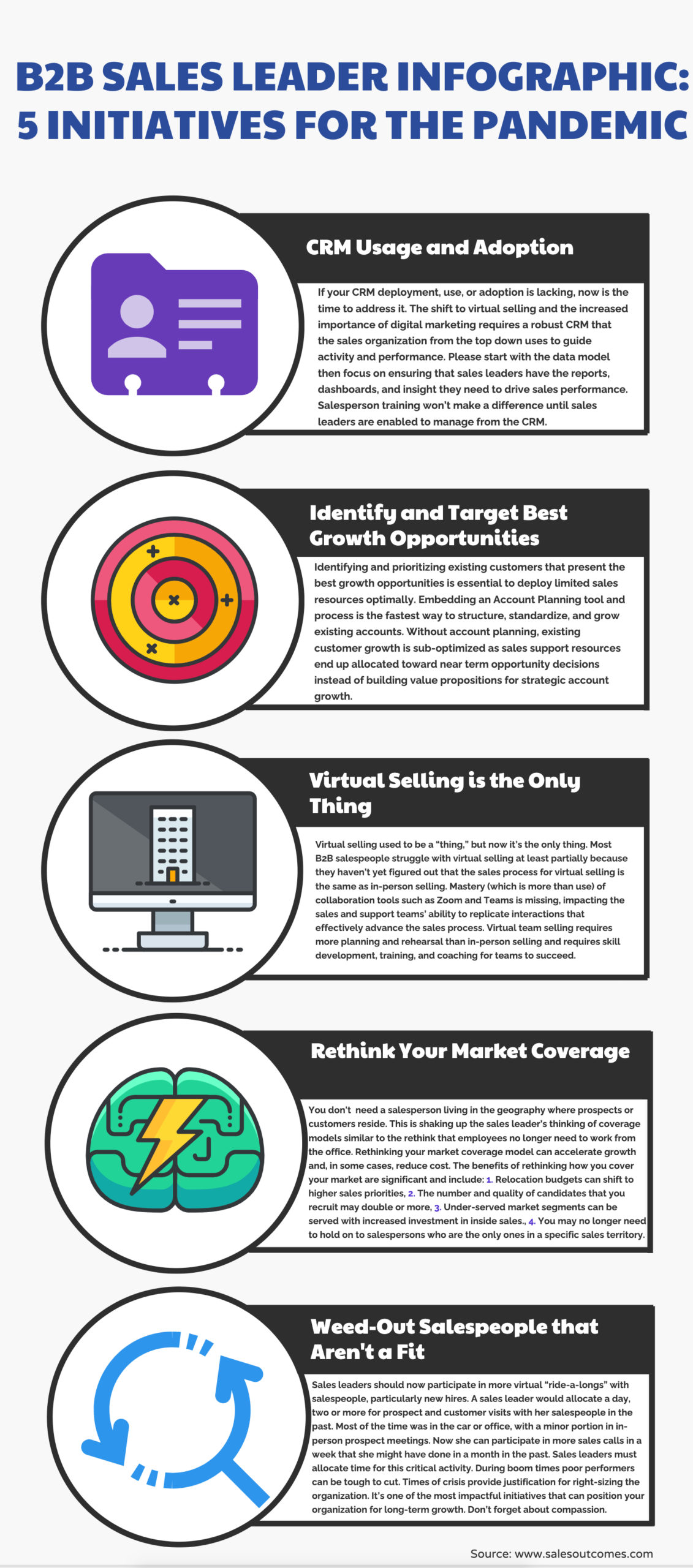 B2B SALES LEADER INFOGRAPHIC: 5 INITIATIVES FOR THE PANDEMIC

CRM Usage and Adoption

If your CRM deployment, use, or adoption is lacking, now is the time to address it. The shift to virtual selling and the increased importance of digital marketing requires a robust CRM that the sales organization from the top down uses to guide activity and performance. Please start with the data model then focus on ensuring that sales leaders have the reports, dashboards, and insight they need to drive sales performance. Salesperson training won't make a difference until sales leaders are enabled to manage from the CRM.

Identify and Target Best Growth Opportunities

Identifying and prioritizing existing customers that present the best growth opportunities is essential to deploy limited sales resources optimally. Embedding an Account Planning tool and process is the fastest way to structure, standardize, and grow existing accounts. Without account planning, existing customer growth is sub-optimized as sales support resources end up allocated toward near term opportunity decisions instead of building value propositions for strategic account growth.

Virtual Selling is the Only Thing

Virtual selling used to be a "thing," but now it's the only thing. Most B2B salespeople struggle with virtual selling at least partially because they haven't yet figured out that the sales process for virtual selling is the same as in-person selling. Mastery (which is more than use) of collaboration tools such as Zoom and Teams is missing, impacting the sales and support teams' ability to replicate interactions that effectively advance the sales process. Virtual team selling requires more planning and rehearsal than in-person selling and requires skill development, training, and coaching for teams to succeed.

Rethink Your Market Coverage

You don't need a salesperson living in the geography where prospects or customers reside. This is shaking up the sales leader's thinking of coverage models similar to the rethink that employees no longer need to work from the office. Rethinking your market coverage model can accelerate growth and, in some cases, reduce cost. The benefits of rethinking how you cover your market are significant and include: 1. Relocation budgets can shift to higher sales priorities, 2. The number and quality of candidates that you recruit may double or more, 3. Under-served market segments can be served with increased investment in inside sales., 4. You may no longer need to hold on to salespersons who are the only ones in a specific sales territory.

Weed-Out Salespeople that Aren't a Fit

Sales leaders should now participate in more virtual "ride-a-longs" with salespeople, particularly new hires. A sales leader would allocate a day, two or more for prospect and customer visits with her salespeople in the past. Most of the time was in the car or office, with a minor portion in in-person prospect meetings. Now she can participate in more sales calls in a week that she might have done in a month in the past. Sales leaders must allocate time for this critical activity. During boom times poor performers can be tough to cut. Times of crisis provide justification for right-sizing the organization. It's one of the most impactful initiatives that can position your organization for long-term growth. Don't forget about compassion.

Source: www.salesoutcomes.com